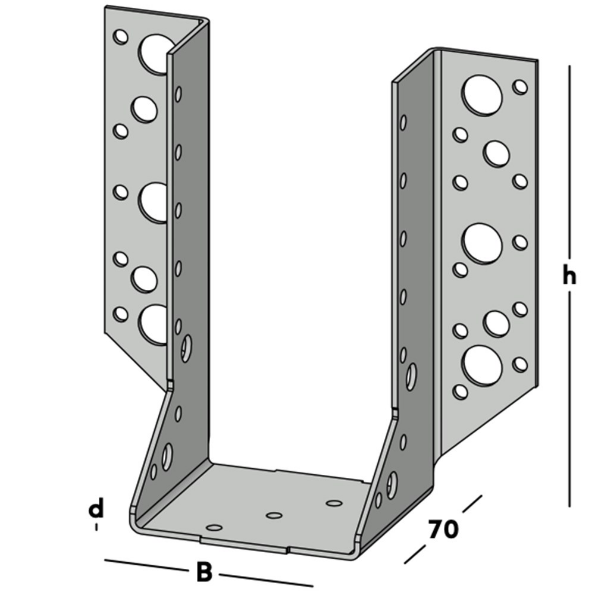 h
d
70
B